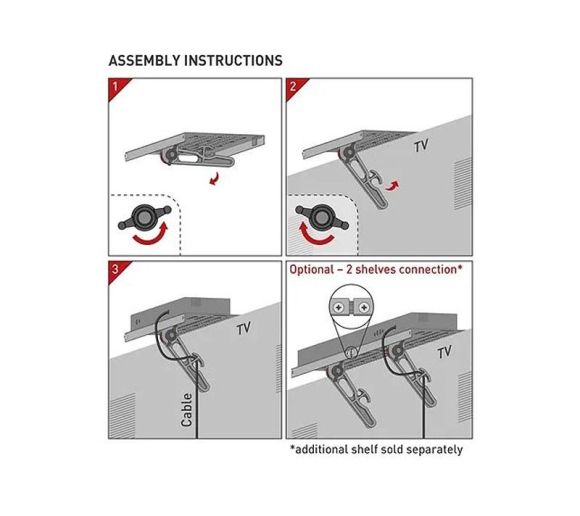 ASSEMBLY INSTRUCTIONS

1

2

TV

3

TV

Cable

Optional – 2 shelves connection*

TV

*additional shelf sold separately