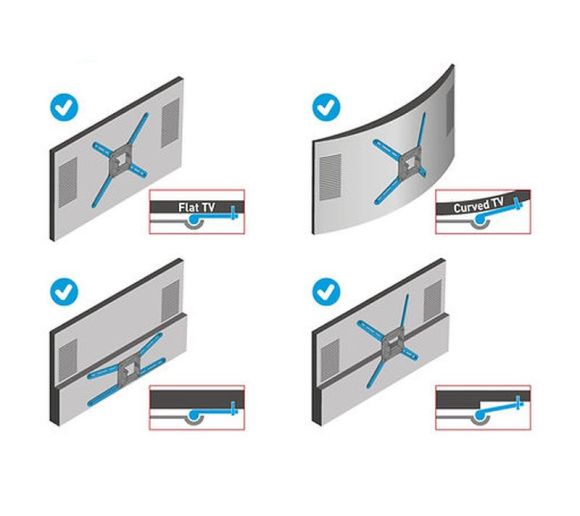 Flat TV

Curved TV