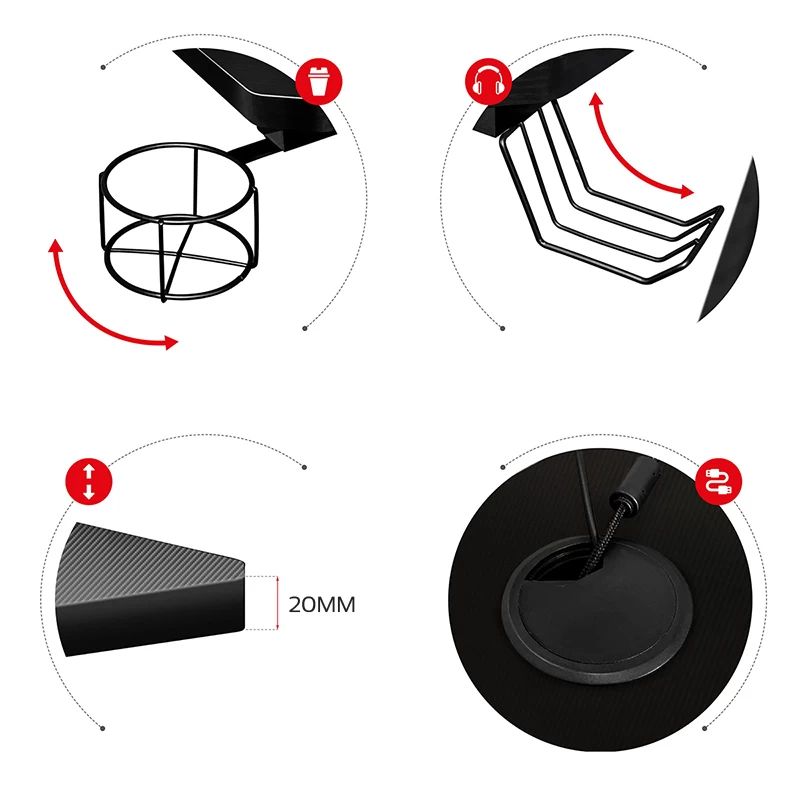 20MM