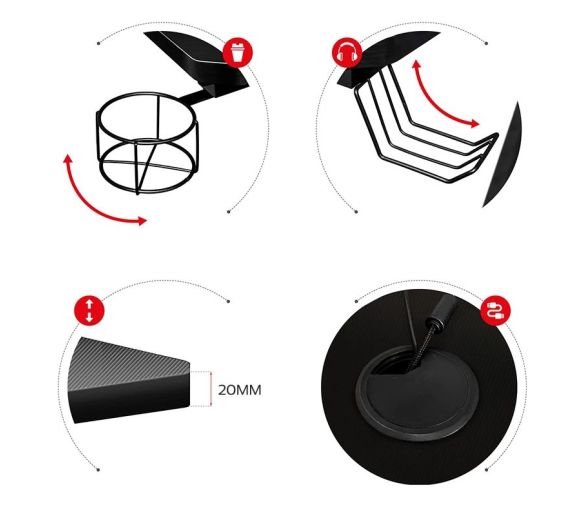 20MM